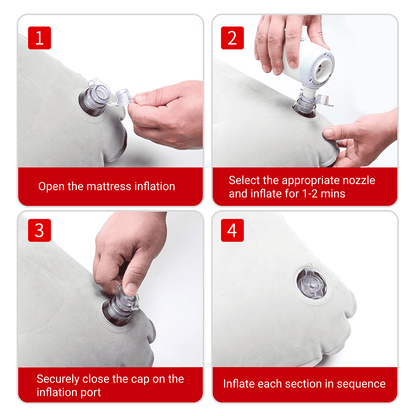 1

Open the mattress inflation

2

Select the appropriate nozzle and inflate for 1-2 mins

3

Securely close the cap on the inflation port

4

Inflate each section in sequence