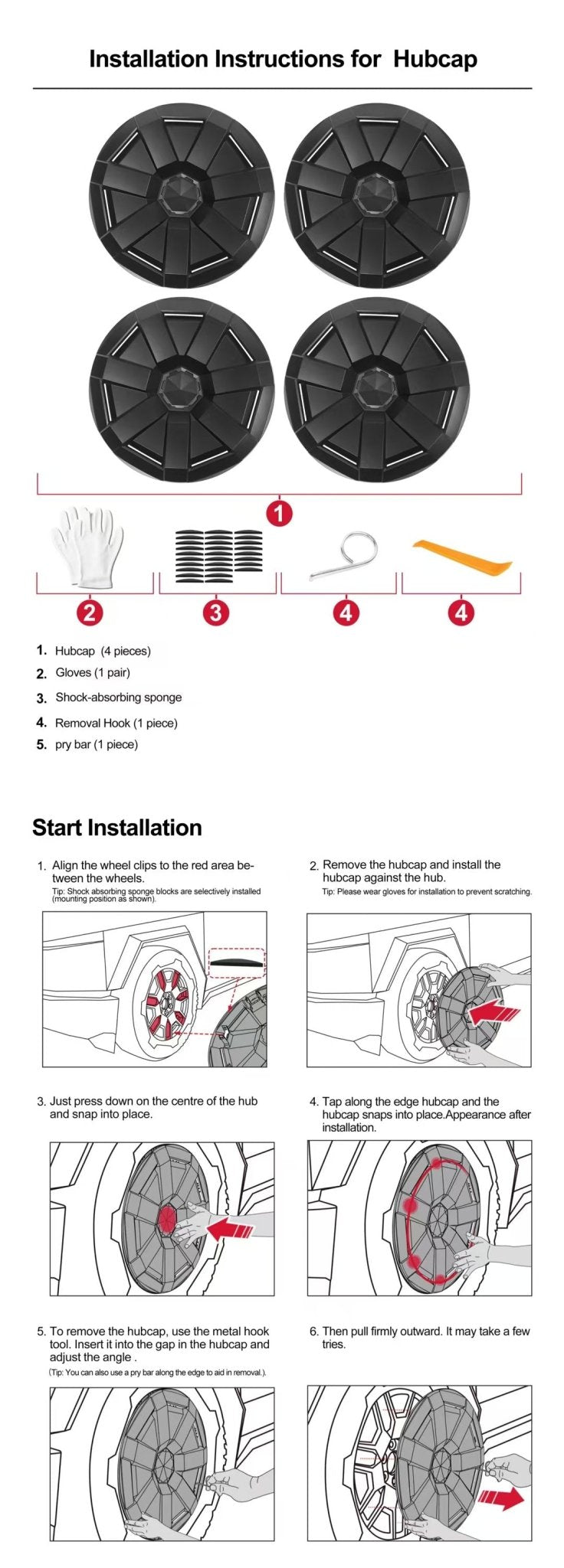 Installation Instructions for Hubcap

1

2

3

4

4

1. Hubcap (4 pieces)
2. Gloves (1 pair)
3. Shock-absorbing sponge
4. Removal Hook (1 piece)
5. pry bar (1 piece)

Start Installation

1. Align the wheel clips to the red area between the wheels.
Tip: Shock absorbing sponge blocks are selectively installed (mounting position as shown).

2. Remove the hubcap and install the hubcap against the hub.
Tip: Please wear gloves for installation to prevent scratching.

3. Just press down on the centre of the hub and snap into place.

4. Tap along the edge hubcap and the hubcap snaps into place.Appearance after installation.

5. To remove the hubcap, use the metal hook tool. Insert it into the gap in the hubcap and adjust the angle .
(Tip: You can also use a pry bar along the edge to aid in removal.).

6. Then pull firmly outward. It may take a few tries.