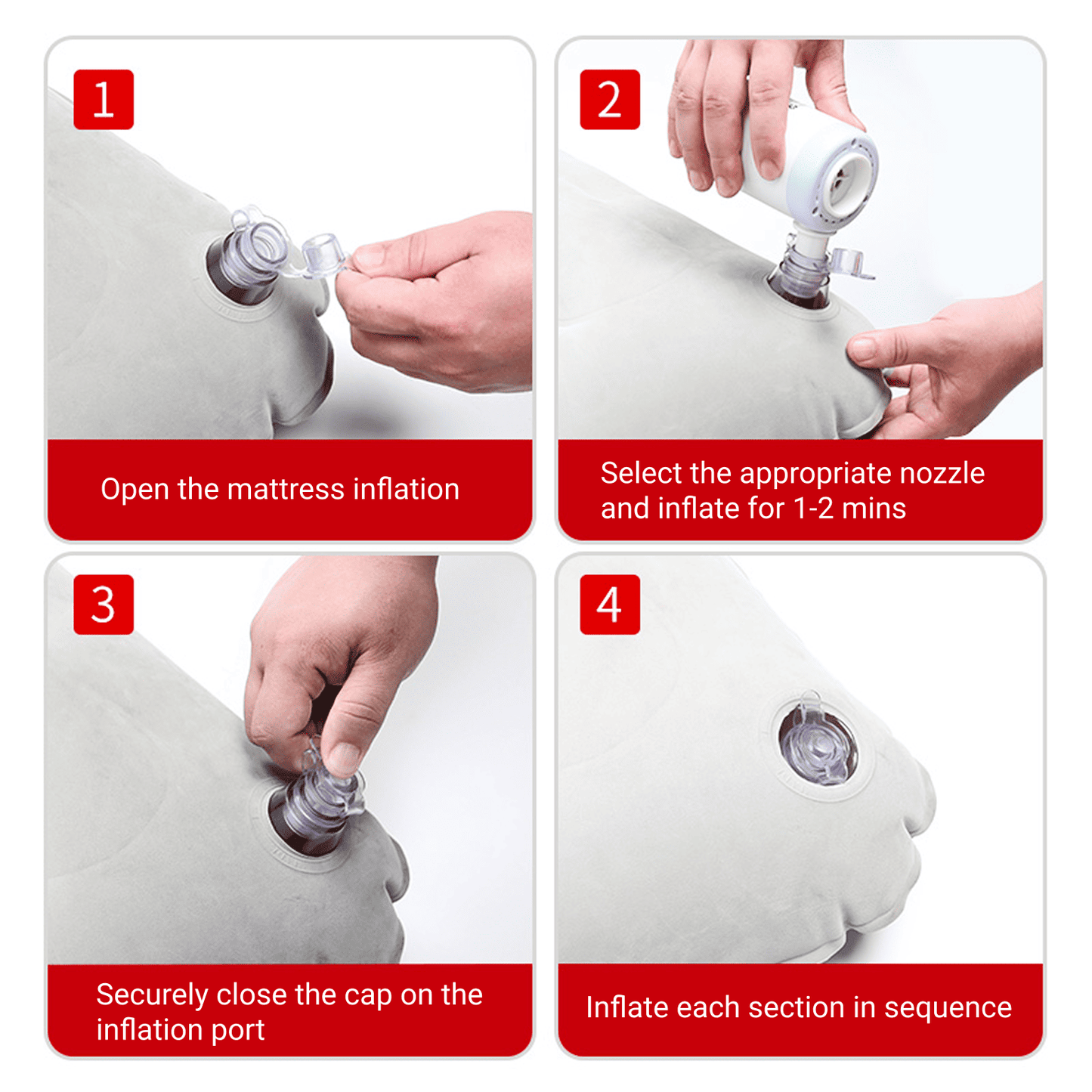 1

Open the mattress inflation

2

Select the appropriate nozzle and inflate for 1-2 mins

3

Securely close the cap on the inflation port

4

Inflate each section in sequence